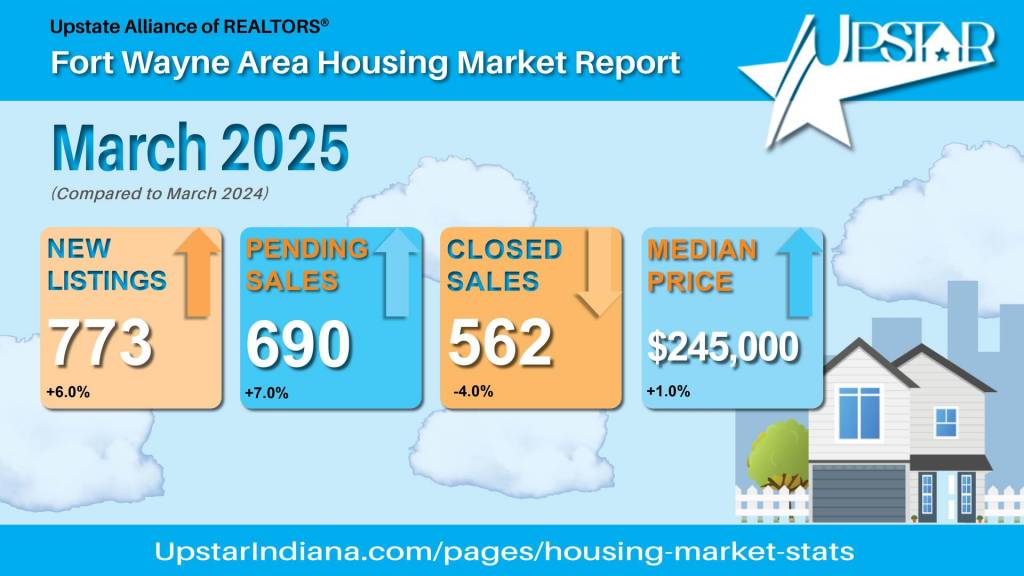 Upstate Alliance of REALTORS®

Fort Wayne Area Housing Market Report

UPSTAR

March 2025

(Compared to March 2024)

NEW LISTINGS

773

+6.0%

PENDING SALES

690

+7.0%

CLOSED SALES

562

-4.0%

MEDIAN PRICE

$245,000

+1.0%

UpstarIndiana.com/pages/housing-market-stats